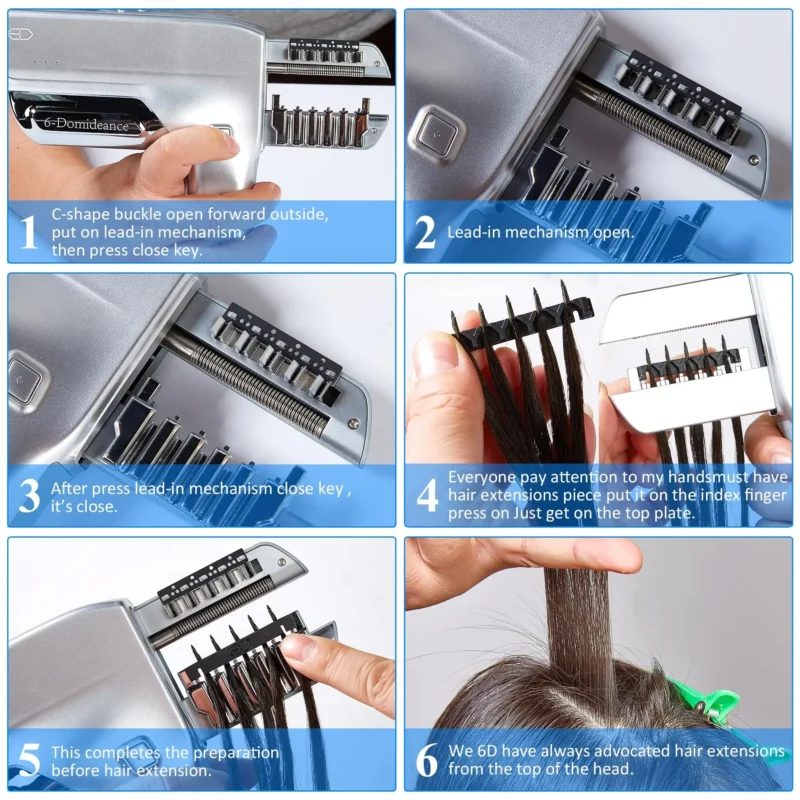 6-Domideance

1 C-shape buckle open forward outside, put on lead-in mechanism, then press close key.

2 Lead-in mechanism open.

3 After press lead-in mechanism close key , it's close.

4 Everyone pay attention to my handsmust have hair extensions piece put it on the index finger press on Just get on the top plate.

5 This completes the preparation before hair extension.

6 We 6D have always advocated hair extensions from the top of the head.